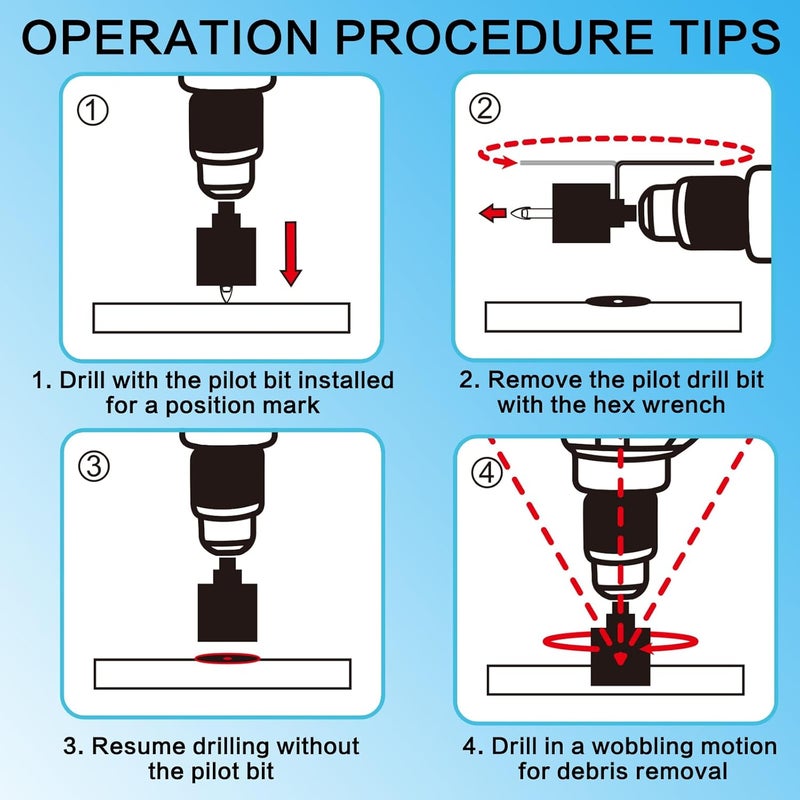 OPERATION PROCEDURE TIPS

①

1. Drill with the pilot bit installed for a position mark

②

2. Remove the pilot drill bit with the hex wrench

③

3. Resume drilling without the pilot bit

④

4. Drill in a wobbling motion for debris removal